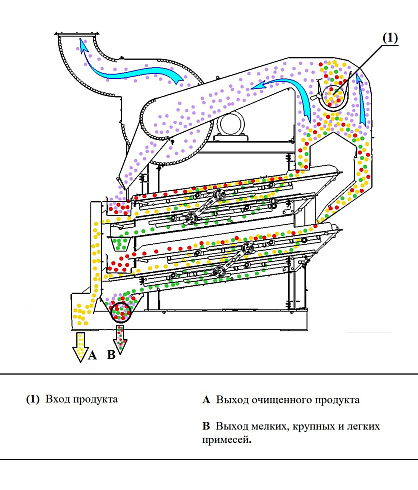 (1)

A B

(1) Вход продукта

A Выход очищенного продукта

B Выход мелких, крупных и легких примесей.